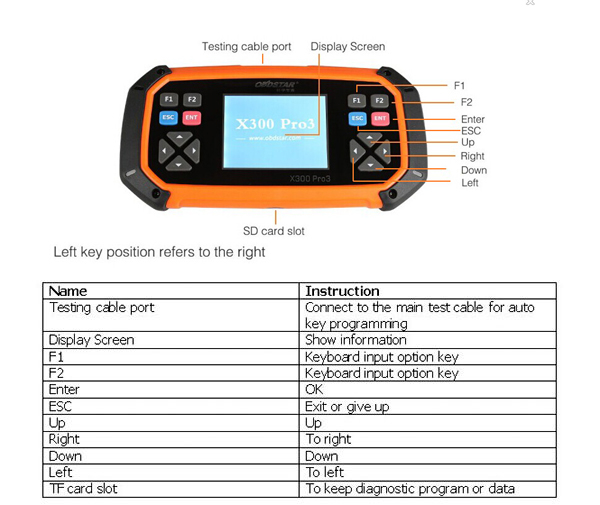 Testing cable port
Display Screen

OBDSTAR
F1 F2
ESC ENT
X300 Pro3
www.obdstar.com
X300 Pro3
F1 F2
ESC ENT

F1
F2
Enter
ESC
Up
Right
Down
Left

SD card slot

Left key position refers to the right

| Name | Instruction |
|---|---|
| Testing cable port | Connect to the main test cable for auto key programming |
| Display Screen | Show information |
| F1 | Keyboard input option key |
| F2 | Keyboard input option key |
| Enter | OK |
| ESC | Exit or give up |
| Up | Up |
| Right | To right |
| Down | Down |
| Left | To left |
| TF card slot | To keep diagnostic program or data |