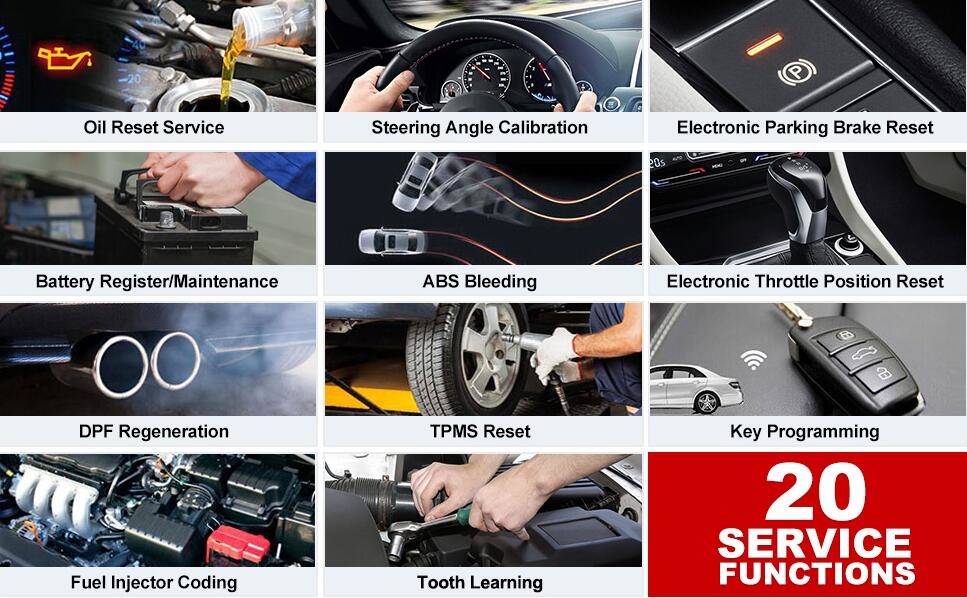 Oil Reset Service

Steering Angle Calibration

Electronic Parking Brake Reset

Battery Register/Maintenance

ABS Bleeding

Electronic Throttle Position Reset

DPF Regeneration

TPMS Reset

Key Programming

Fuel Injector Coding

Tooth Learning

20 SERVICE FUNCTIONS