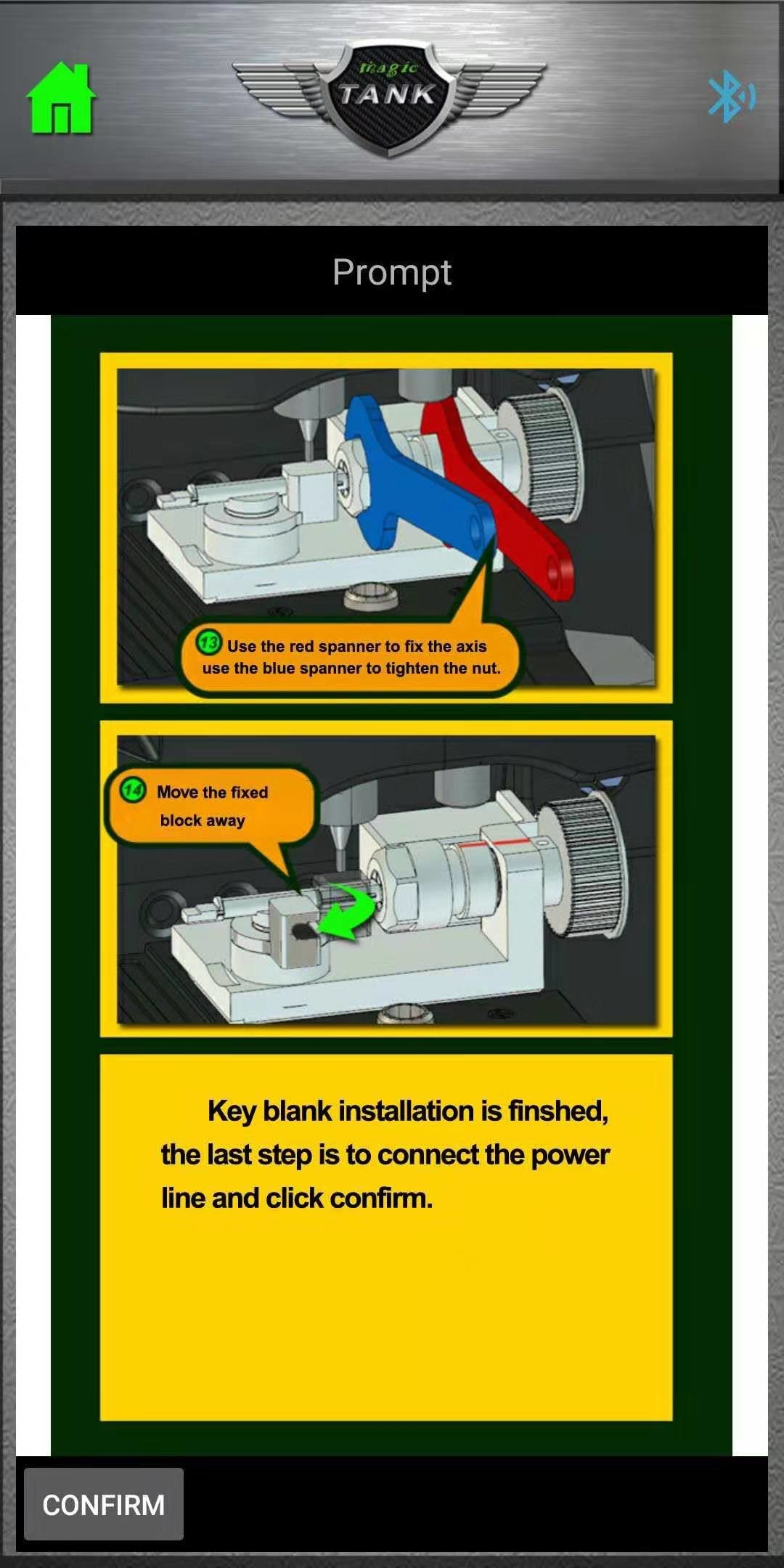 magic
TANK

Prompt

13 Use the red spanner to fix the axis use the blue spanner to tighten the nut.

14 Move the fixed block away

Key blank installation is finshed, the last step is to connect the power line and click confirm.

CONFIRM