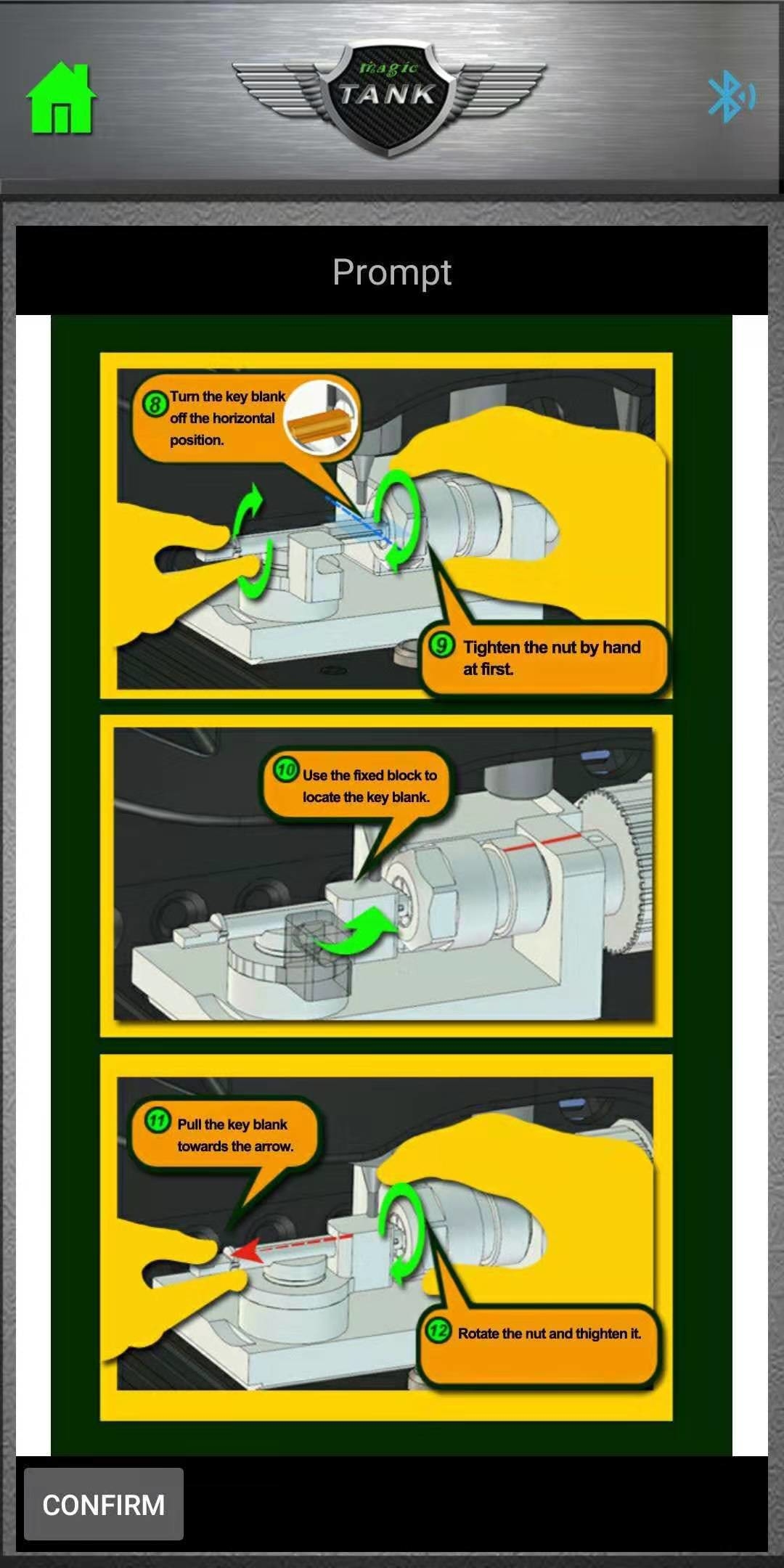 magic
TANK

Prompt

8 Turn the key blank off the horizontal position.

9 Tighten the nut by hand at first.

10 Use the fixed block to locate the key blank.

11 Pull the key blank towards the arrow.

12 Rotate the nut and thighten it.

CONFIRM